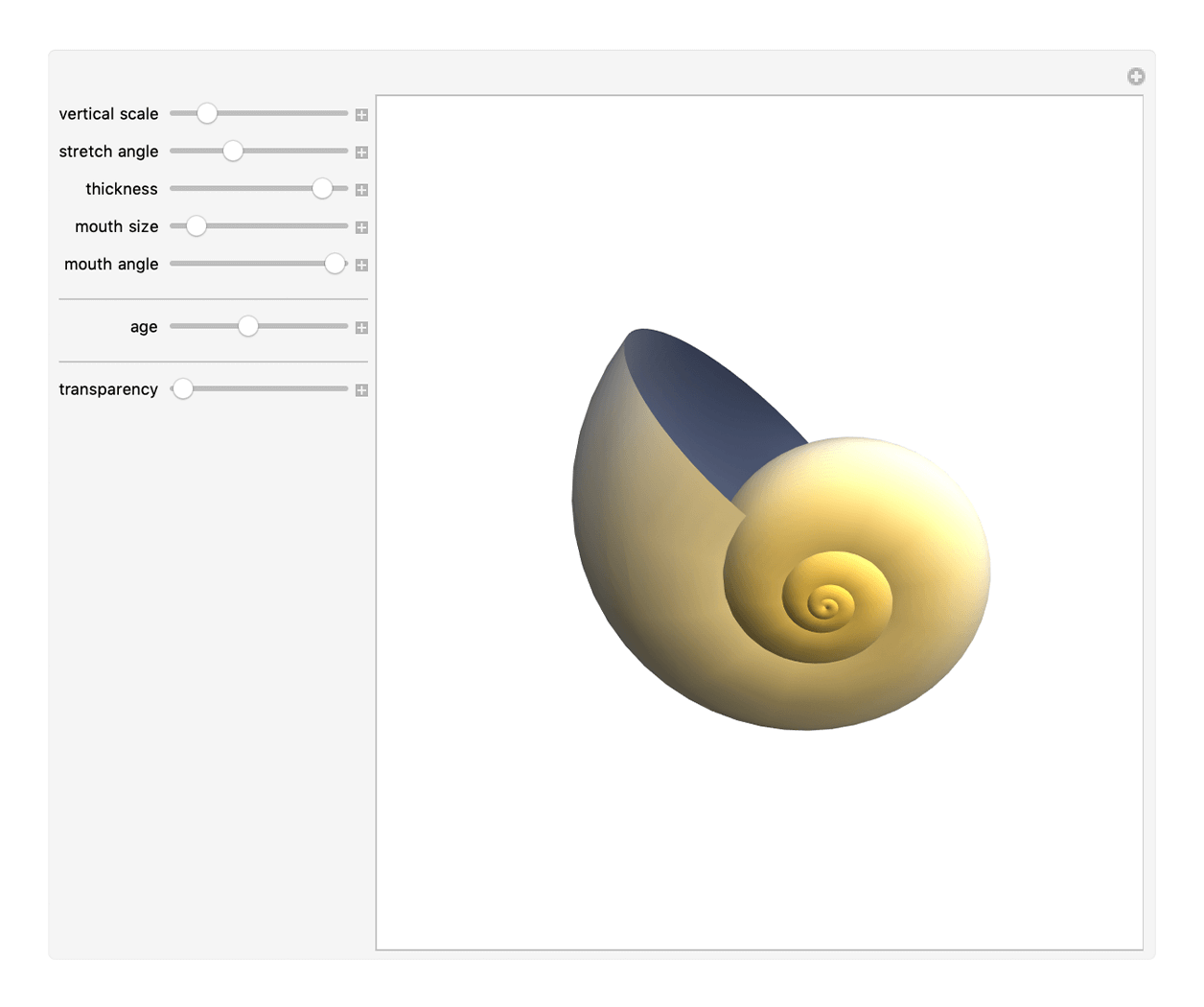 vertical scale
stretch angle
thickness
mouth size
mouth angle
age
transparency